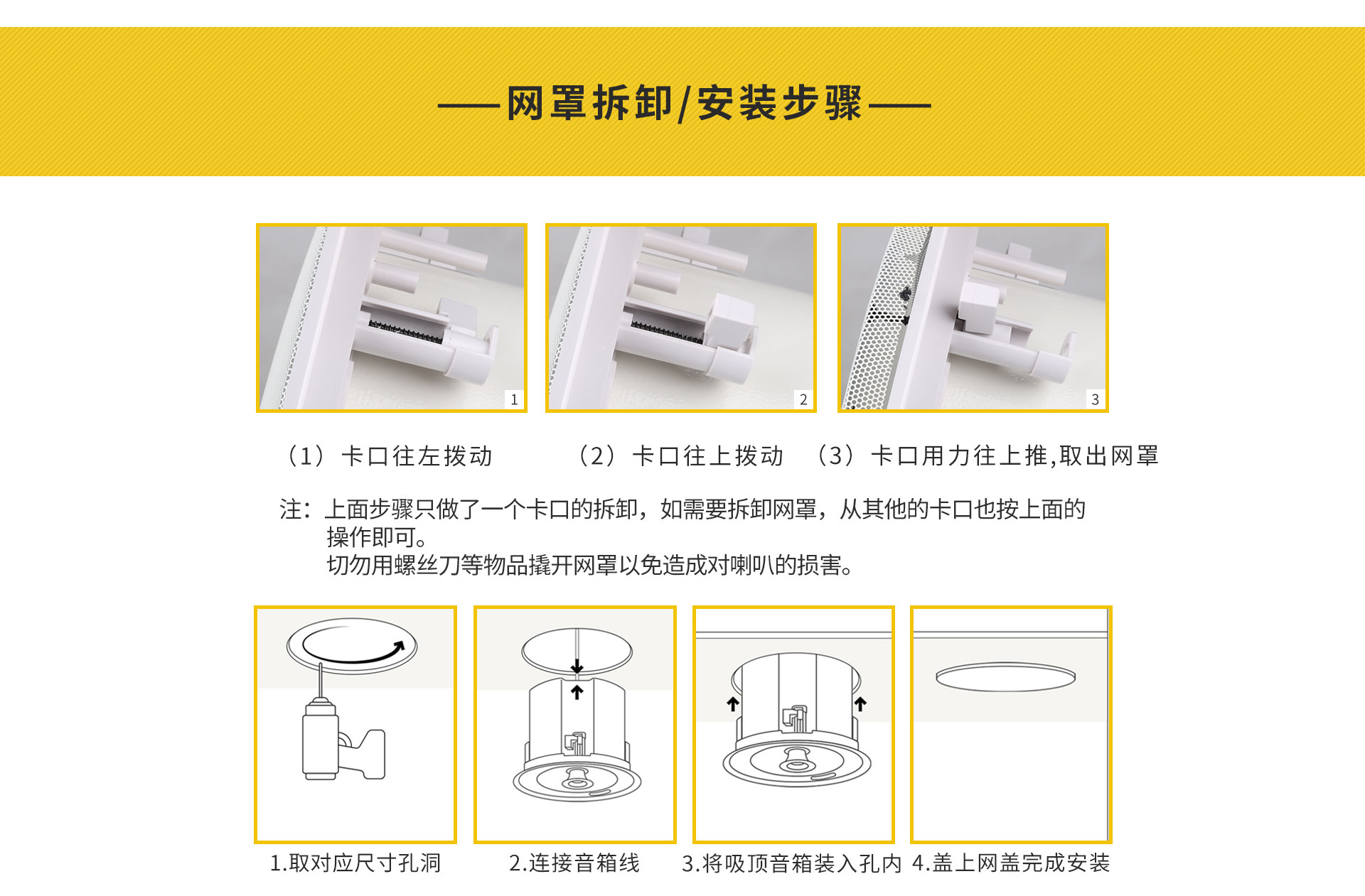 ——网罩拆卸/安装步骤——

1

2

3

（1）卡口往左拨动

（2）卡口往上拨动

（3）卡口用力往上推,取出网罩

注：上面步骤只做了一个卡口的拆卸，如需要拆卸网罩，从其他的卡口也按上面的操作即可。
切勿用螺丝刀等物品撬开网罩以免造成对喇叭的损害。

1.取对应尺寸孔洞

2.连接音箱线

3.将吸顶音箱装入孔内

4.盖上网盖完成安装