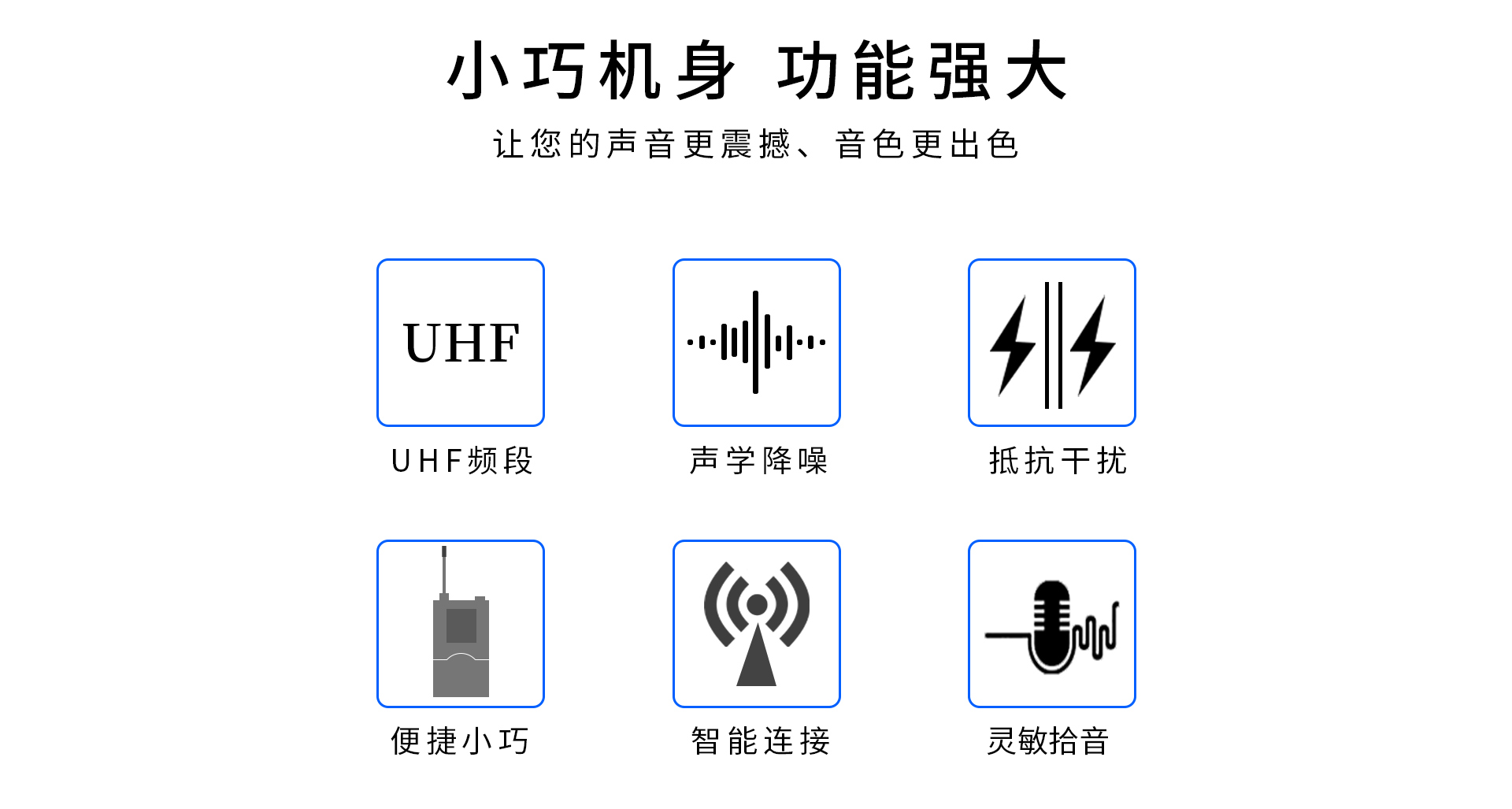 小巧机身 功能强大

让您的声音更震撼、音色更出色

UHF

UHF频段

声学降噪

抵抗干扰

便捷小巧

智能连接

灵敏拾音