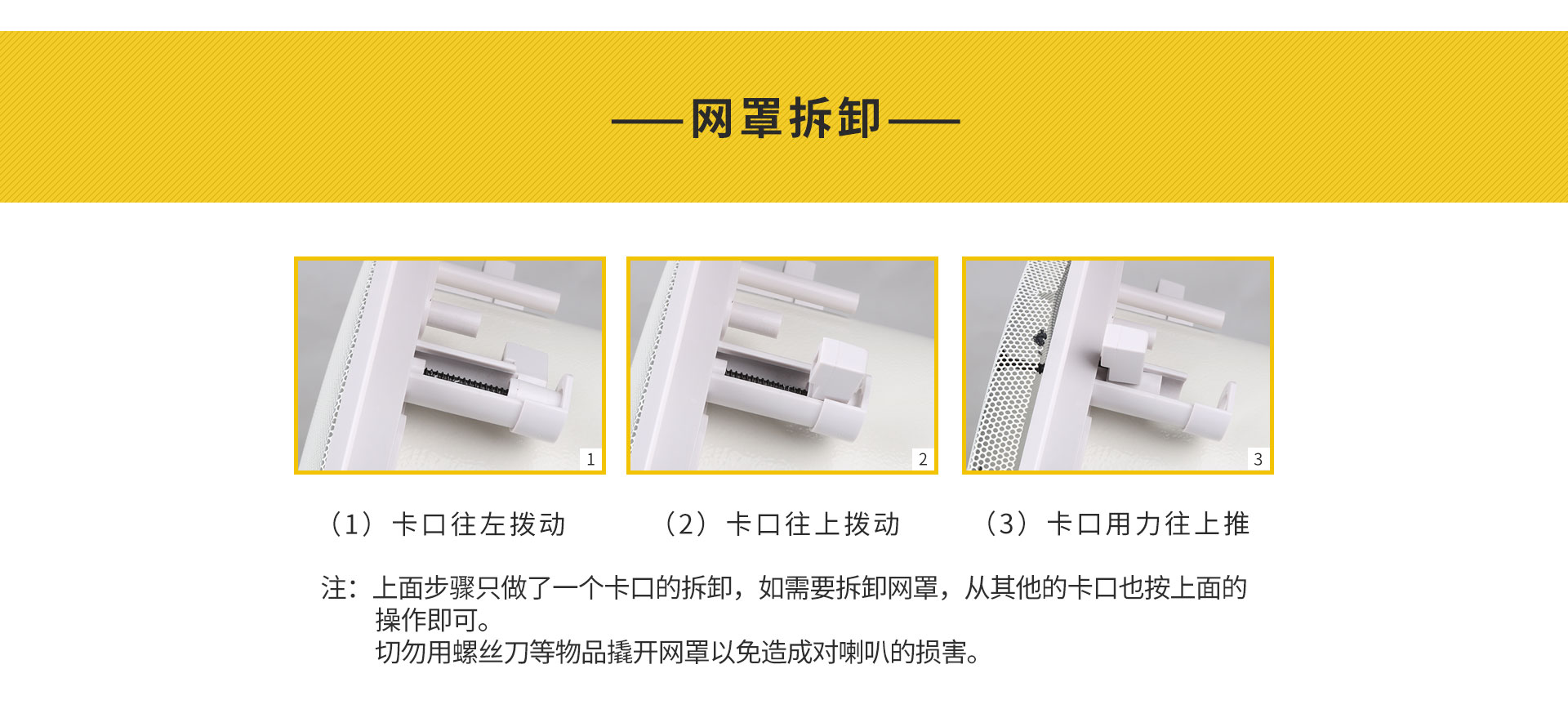 ——网罩拆卸——

1

2

3

（1）卡口往左拨动

（2）卡口往上拨动

（3）卡口用力往上推

注：上面步骤只做了一个卡口的拆卸，如需要拆卸网罩，从其他的卡口也按上面的操作即可。
切勿用螺丝刀等物品撬开网罩以免造成对喇叭的损害。